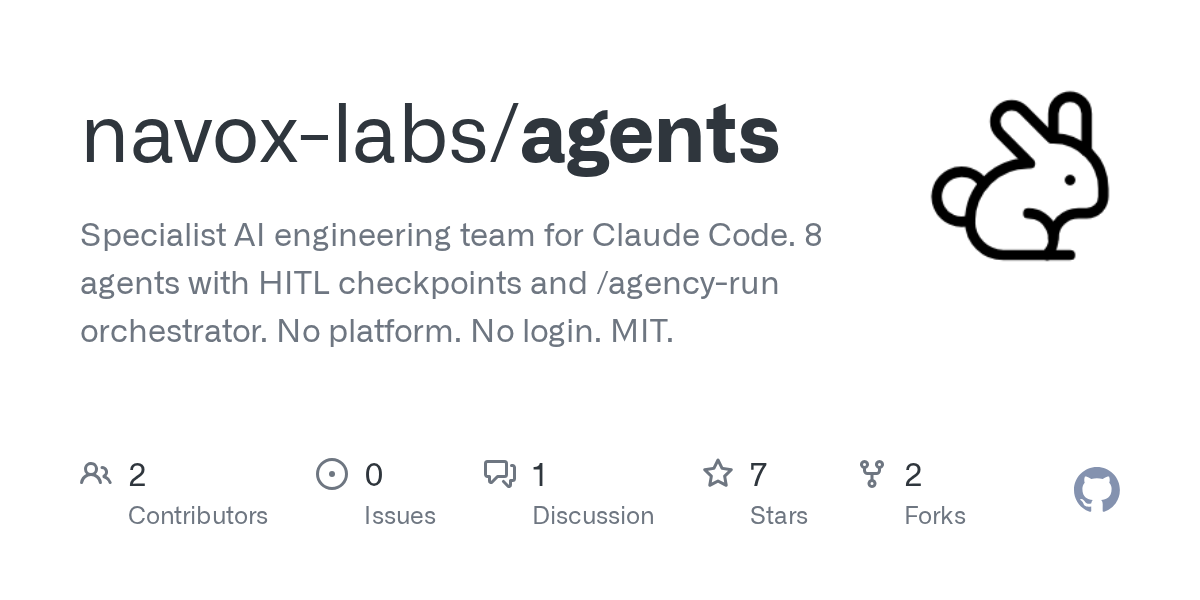 navox-labs/agents

Specialist AI engineering team for Claude Code. 8 agents with HITL checkpoints and /agency-run orchestrator. No platform. No login. MIT.

2
Contributors

0
Issues

1
Discussion

7
Stars

2
Forks